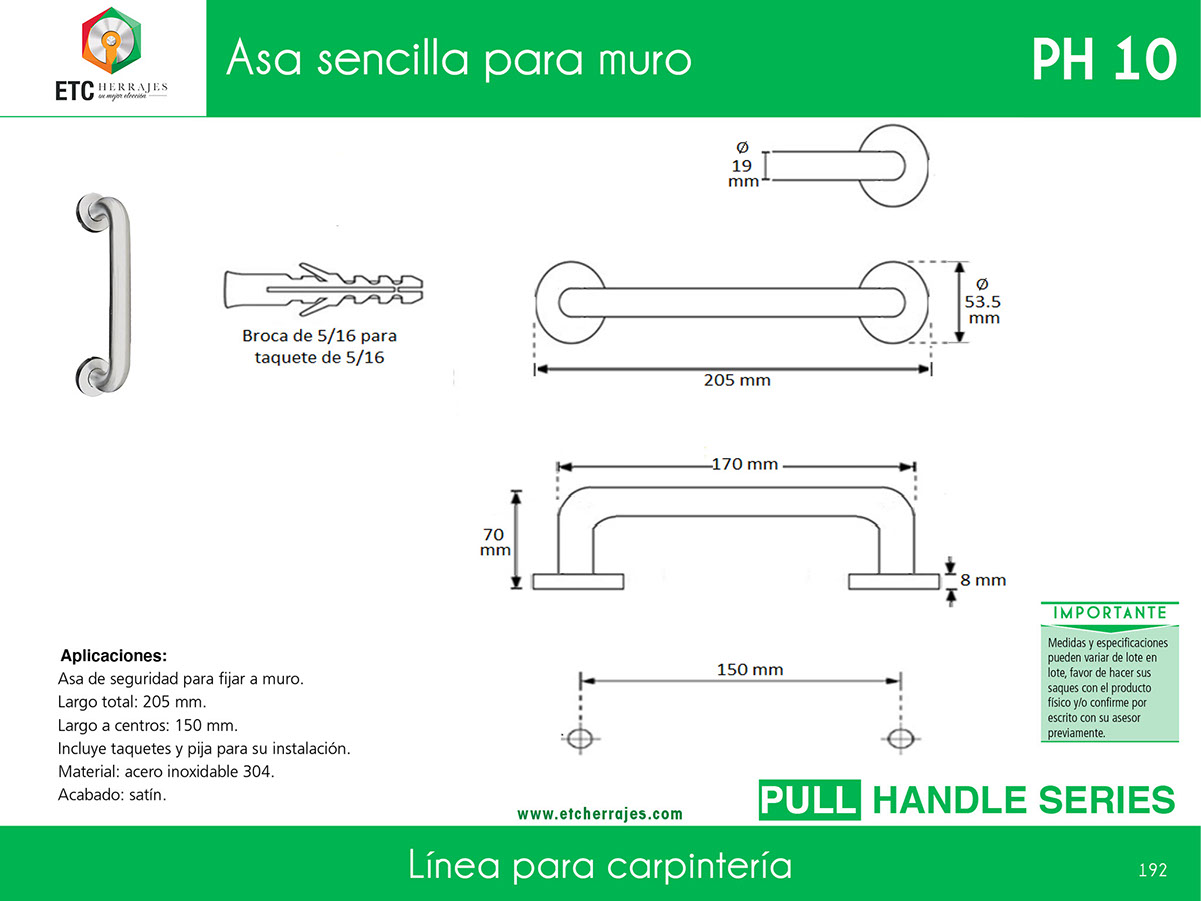 ETC HERRAJES
su mejor elección

Asa sencilla para muro

PH 10

Ø
19
mm

Broca de 5/16 para taquete de 5/16

Ø
53.5
mm

205 mm

170 mm

70
mm

8 mm

150 mm

IMPORTANTE

Medidas y especificaciones pueden variar de lote en lote, favor de hacer sus saques con el producto físico y/o confirme por escrito con su asesor previamente.

Aplicaciones:
Asa de seguridad para fijar a muro.
Largo total: 205 mm.
Largo a centros: 150 mm.
Incluye taquetes y pija para su instalación.
Material: acero inoxidable 304.
Acabado: satín.

www.etcherrajes.com

PULL HANDLE SERIES

Línea para carpintería

192